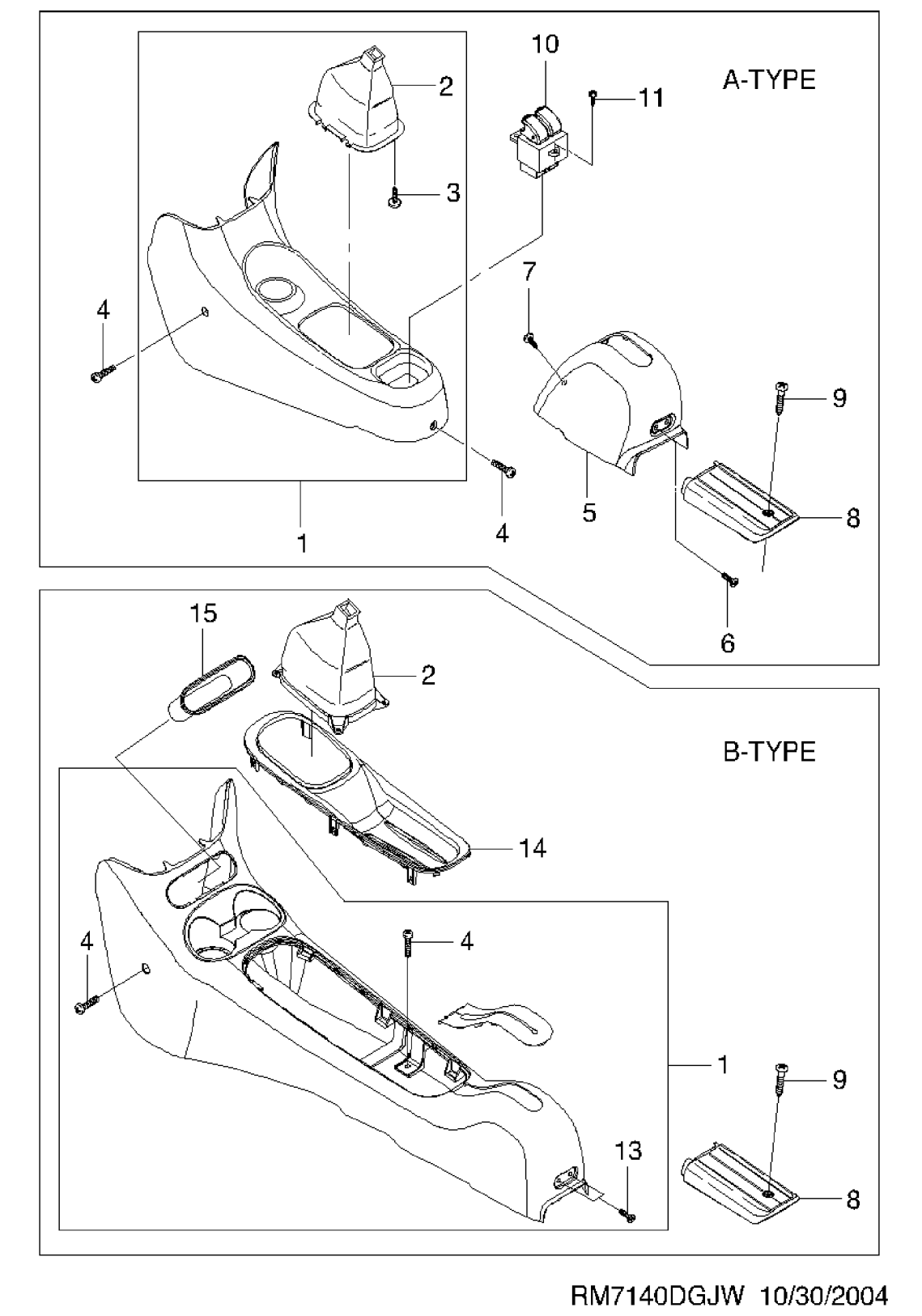 10
A-TYPE
2
11
3
7
4
9
5
8
1
4
6
15
2
B-TYPE
14
4
4
1
9
13
8
RM7140DGJW 10/30/2004