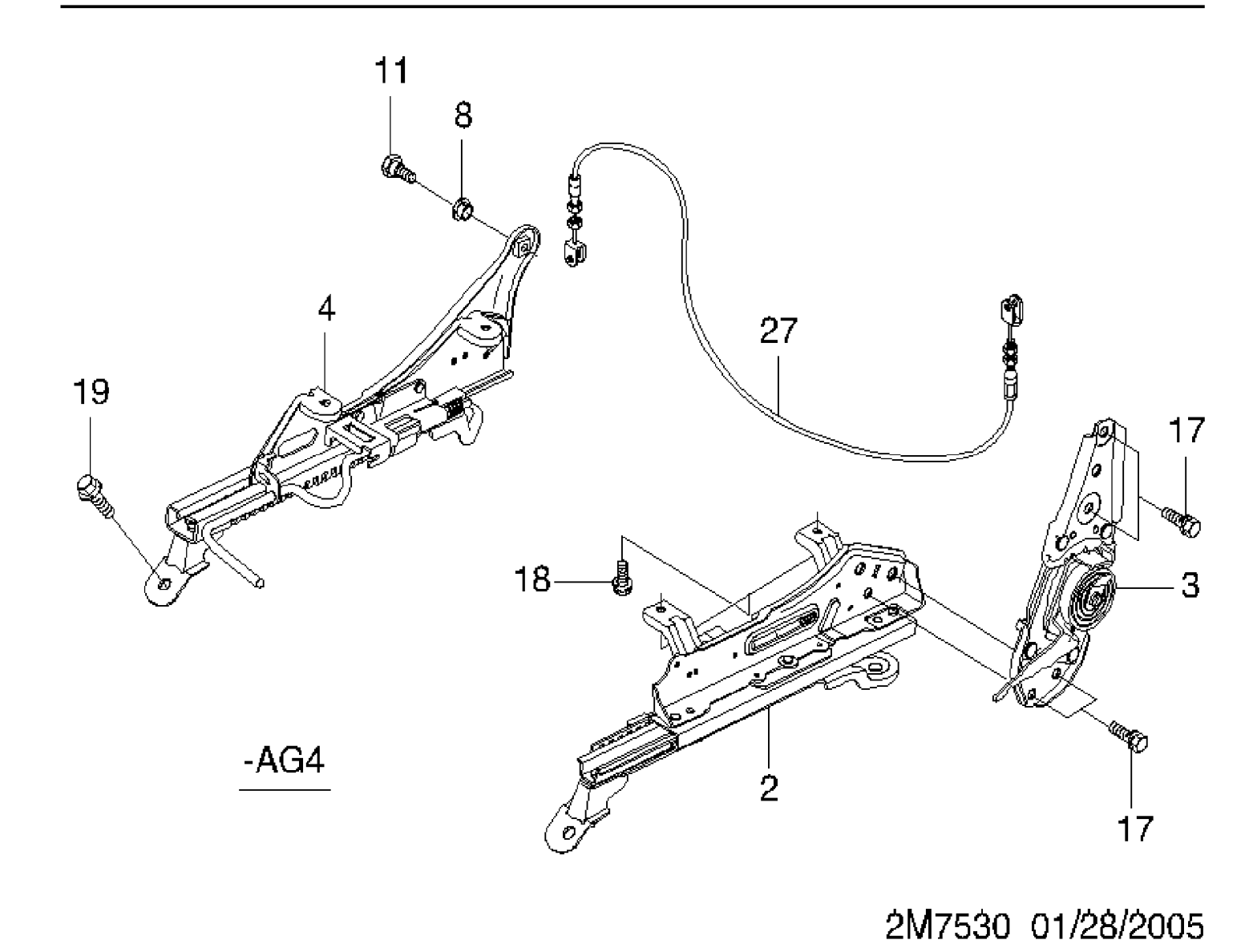 11
8
4
27
19
17
18
3
-AG4
2
17
2M7530 01/28/2005