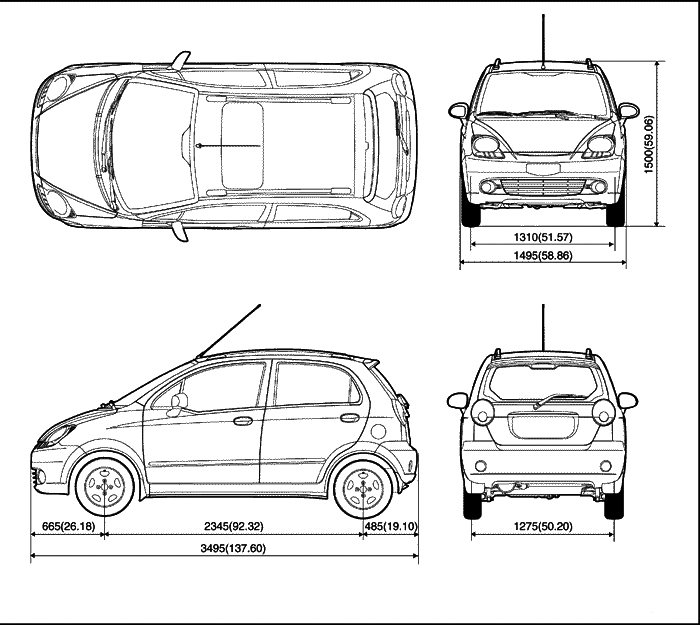 1500(59.06)

1310(51.57)

1495(58.86)

665(26.18)

2345(92.32)

485(19.10)

3495(137.60)

1275(50.20)